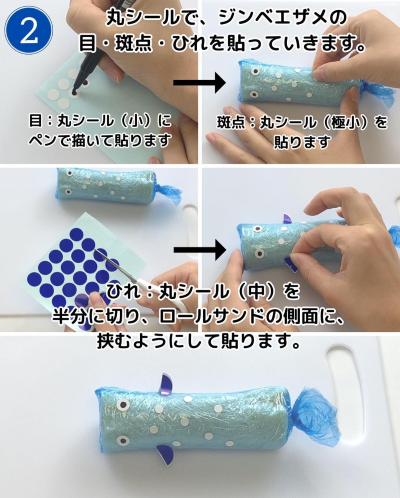 2

丸シールで、ジンベエザメの目・斑点・ひれを貼っていきます。

目：丸シール（小）にペンで描いて貼ります

斑点：丸シール（極小）を貼ります

ひれ：丸シール（中）を半分に切り、ロールサンドの側面に、挟むようにして貼ります。