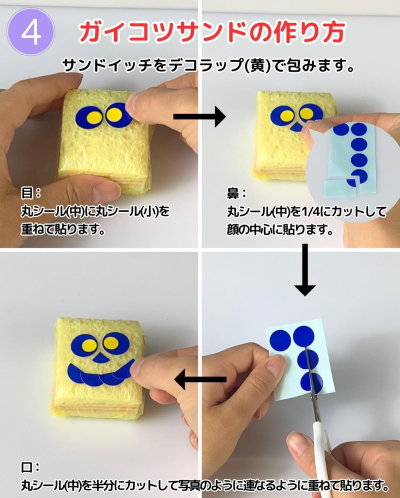 4

ガイコツサンドの作り方

サンドイッチをデコラップ(黄)で包みます。

目：
丸シール(中)に丸シール(小)を重ねて貼ります。

鼻：
丸シール(中)を1/4にカットして顔の中心に貼ります。

口：
丸シール(中)を半分にカットして写真のように連なるように重ねて貼ります。