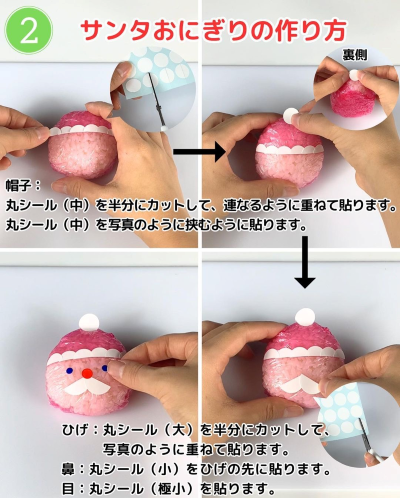 2 サンタおにぎりの作り方

裏側

帽子：
丸シール（中）を半分にカットして、連なるように重ねて貼ります。
丸シール（中）を写真のように挟むように貼ります。

ひげ：丸シール（大）を半分にカットして、
写真のように重ねて貼ります。
鼻：丸シール（小）をひげの先に貼ります。
目：丸シール（極小）を貼ります。